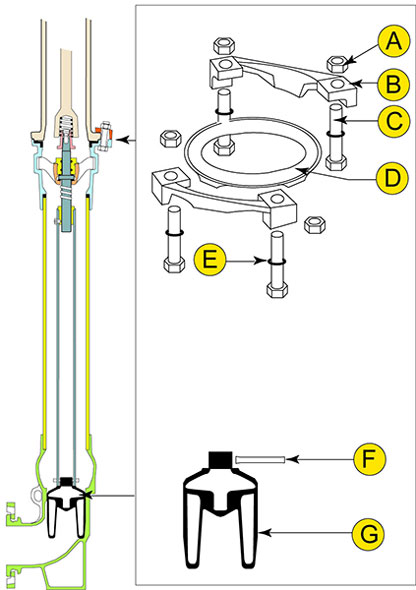 A
B
C
D
E
F
G